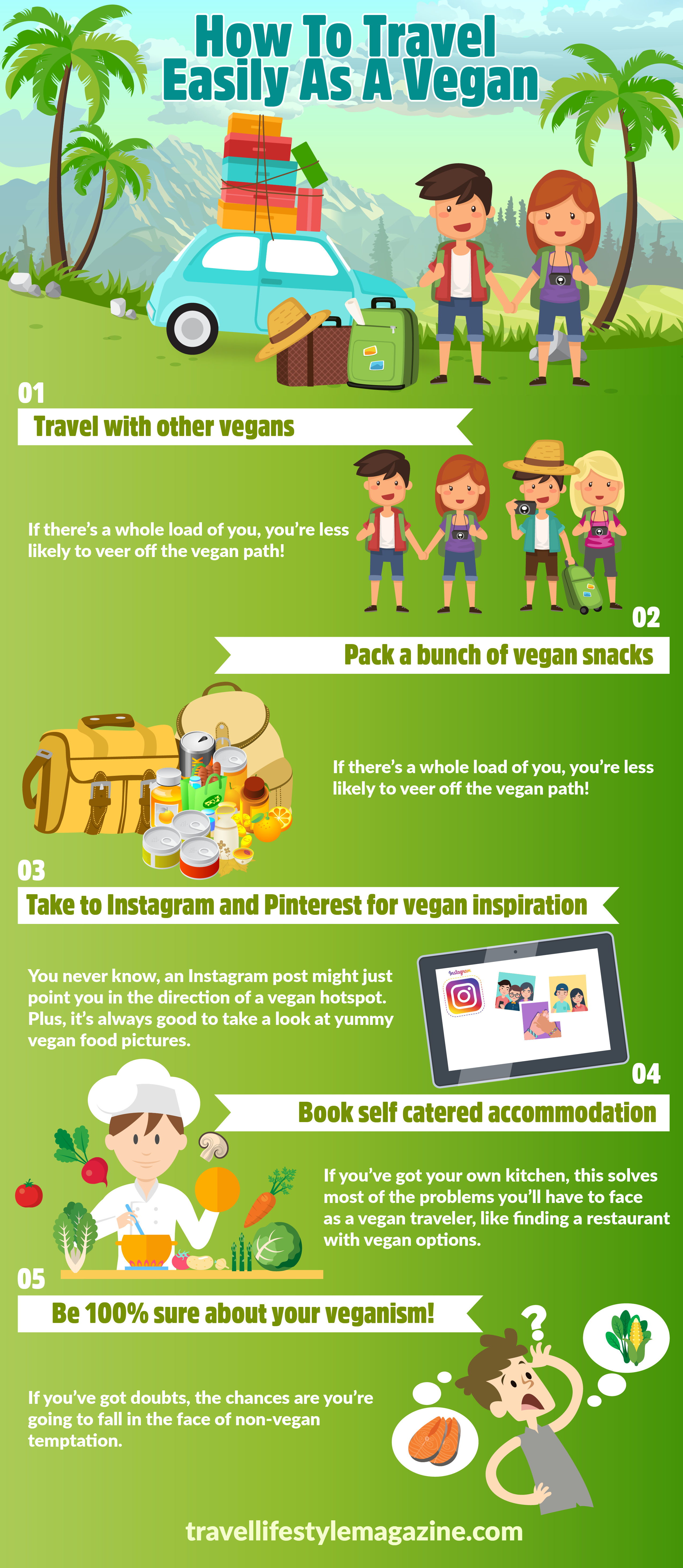 How To Travel Easily As A Vegan

01

Travel with other vegans

If there's a whole load of you, you're less likely to veer off the vegan path!

02

Pack a bunch of vegan snacks

If there's a whole load of you, you're less likely to veer off the vegan path!

03

Take to Instagram and Pinterest for vegan inspiration

You never know, an Instagram post might just point you in the direction of a vegan hotspot. Plus, it's always good to take a look at yummy vegan food pictures.

Instagram

04

Book self catered accommodation

If you've got your own kitchen, this solves most of the problems you'll have to face as a vegan traveler, like finding a restaurant with vegan options.

05

Be 100% sure about your veganism!

If you've got doubts, the chances are you're going to fall in the face of non-vegan temptation.

travellifestylemagazine.com